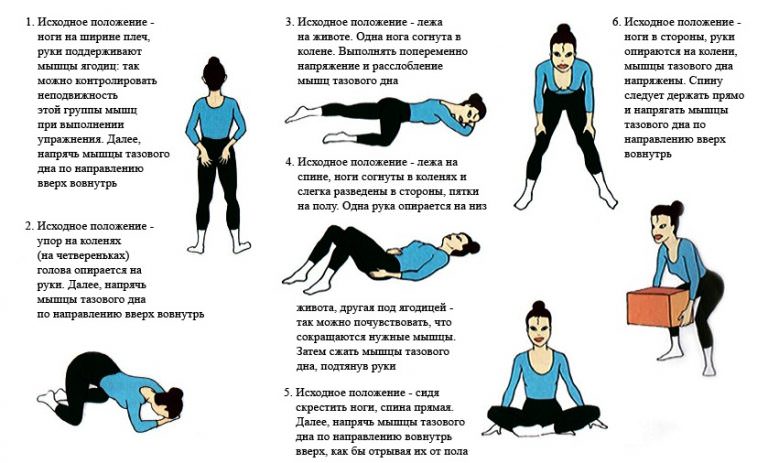 1. Исходное положение - ноги на ширине плеч, руки поддерживают мышцы ягодиц: так можно контролировать неподвижность этой группы мышц при выполнении упражнения. Далее, напрячь мышцы тазового дна по направлению вверх вовнутрь

2. Исходное положение - упор на коленях (на четвереньках) голова опирается на руки. Далее, напрячь мышцы тазового дна по направлению вверх вовнутрь

3. Исходное положение - лежа на животе. Одна нога согнута в колене. Выполнять попеременно напряжение и расслобление мышц тазового дна

4. Исходное положение - лежа на спине, ноги согнуты в коленях и слегка разведены в стороны, пятки на полу. Одна рука опирается на низ

живота, другая под ягодицей - так можно почувствовать, что сокращаются нужные мышцы. Затем сжать мышцы тазового дна, подтянув руки

5. Исходное положение - сидя скрестить ноги, спина прямая. Далее, напрячь мышцы тазового дна по направлению вовнутрь вверх, как бы отрывая их от пола

6. Исходное положение - ноги в стороны, руки опираются на колени, мышцы тазового дна напряжены. Спину следует держать прямо и напрягать мышцы тазового дна по направлению вверх вовнутрь